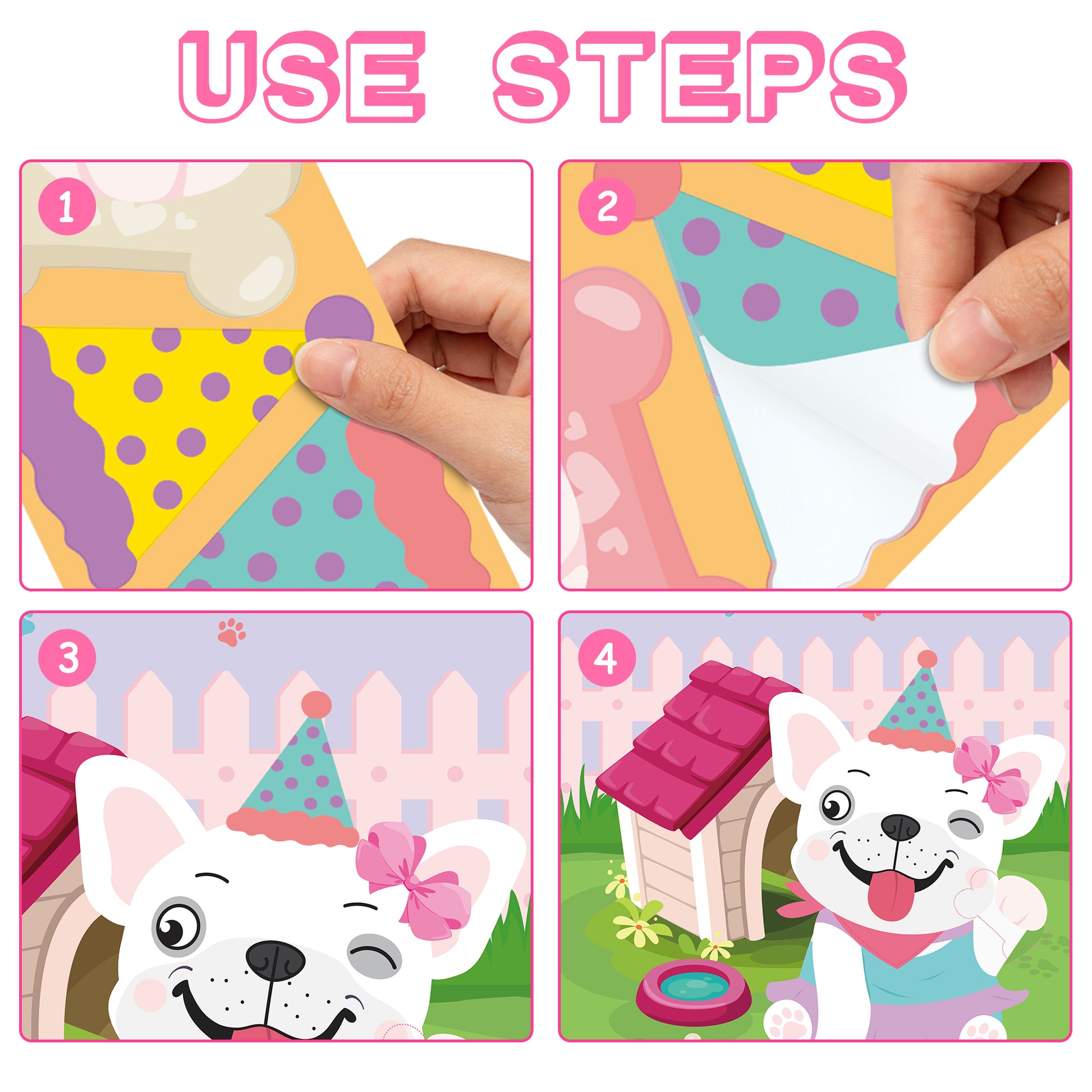 USE STEPS

1

2

3

4