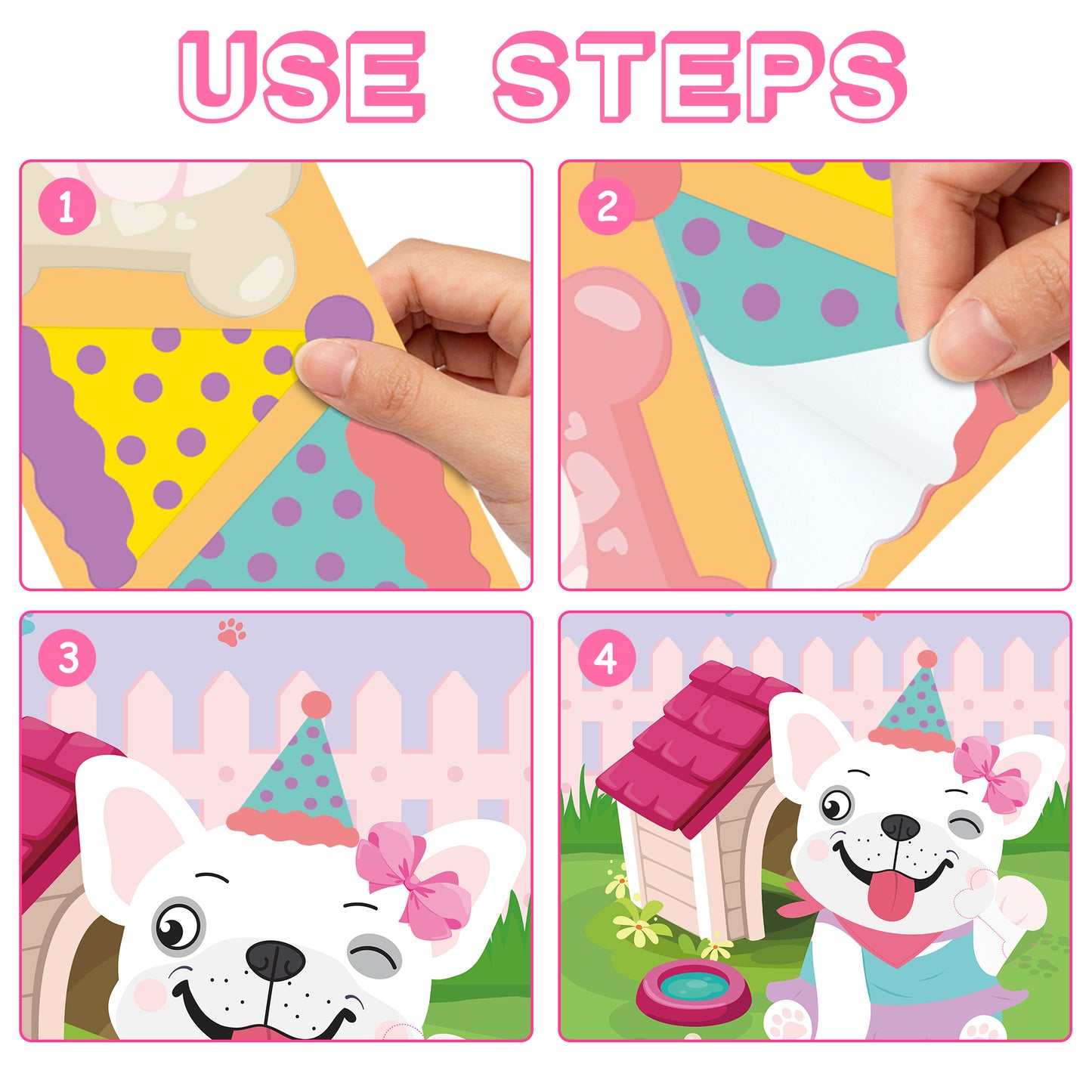 USE STEPS

1

2

3

4