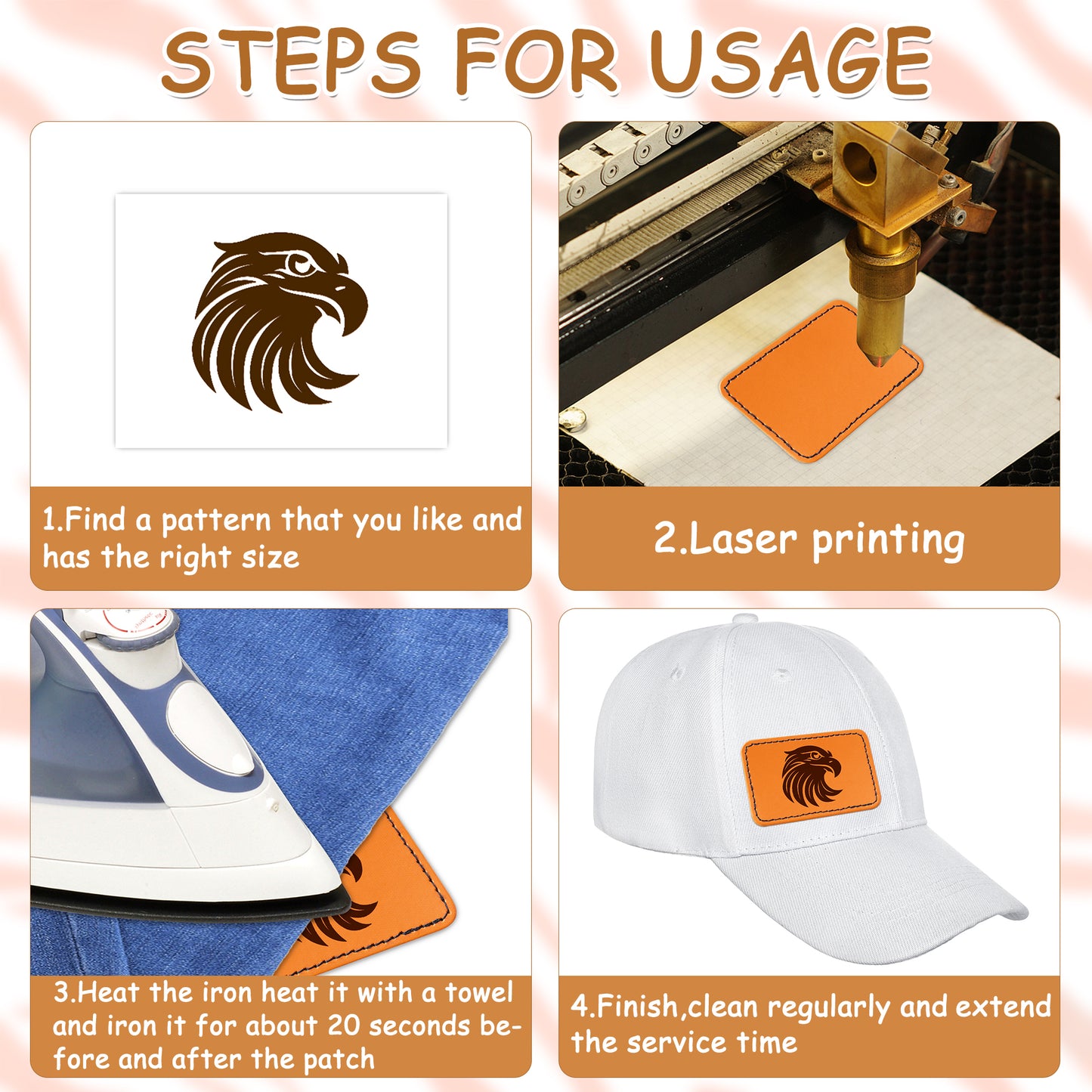 STEPS FOR USAGE

1.Find a pattern that you like and has the right size

2.Laser printing

3.Heat the iron heat it with a towel and iron it for about 20 seconds before and after the patch

4.Finish,clean regularly and extend the service time