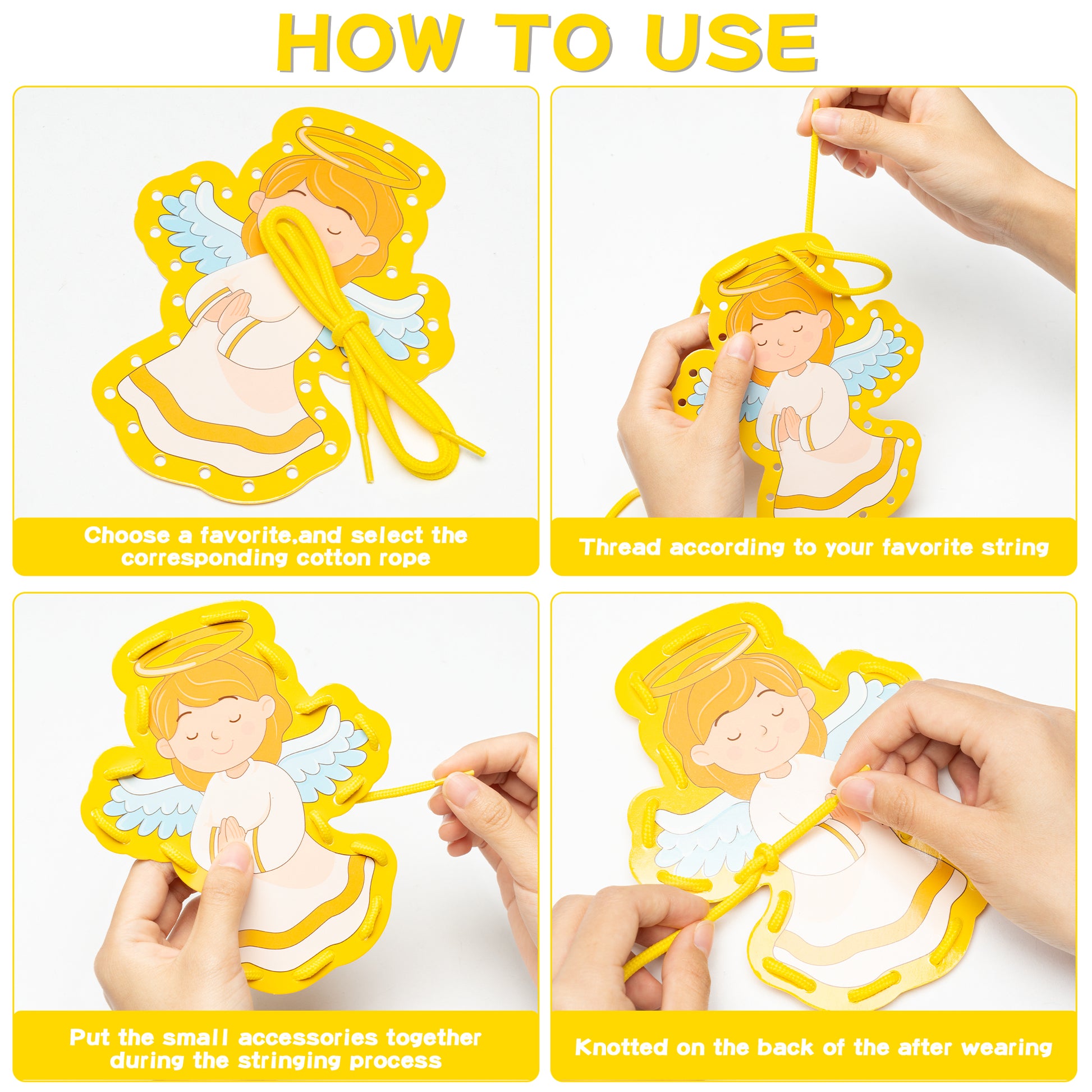 HOW TO USE

Choose a favorite,and select the corresponding cotton rope

Thread according to your favorite string

Put the small accessories together during the stringing process

Knotted on the back of the after wearing